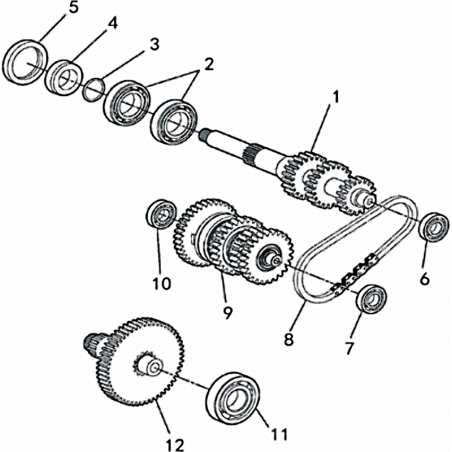 5
4
3
2
1
10
9
6
8
7
12
11