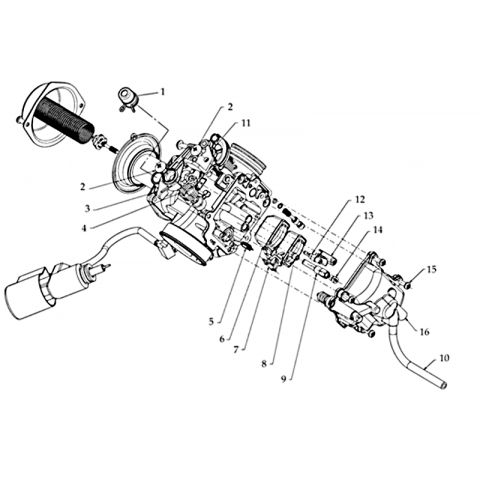 1
2
11
2
3
4
12
13
14
15
5
6
7
8
9
16
10