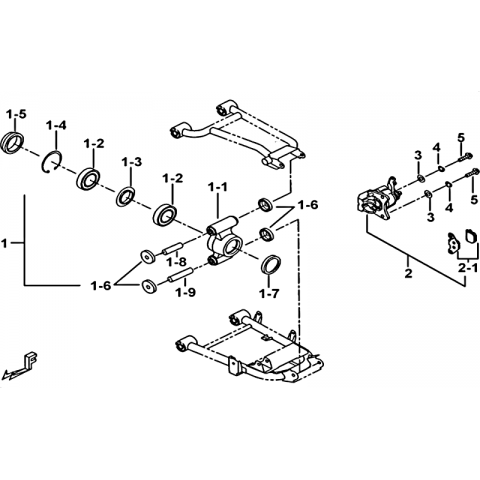 1-5
1-4
1-2
1-3
1-2
1-1
1-6
1
1-8
1-6
1-9
1-7
3
4
5
3
4
5
2
2-1
F