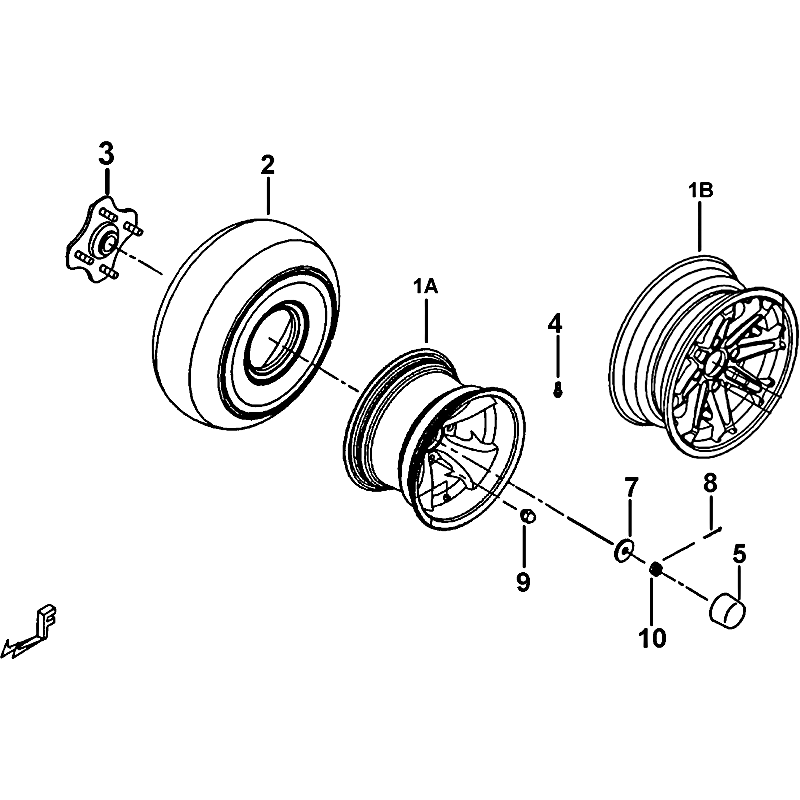 3
2
1B
1A
4
7
8
5
9
10
F