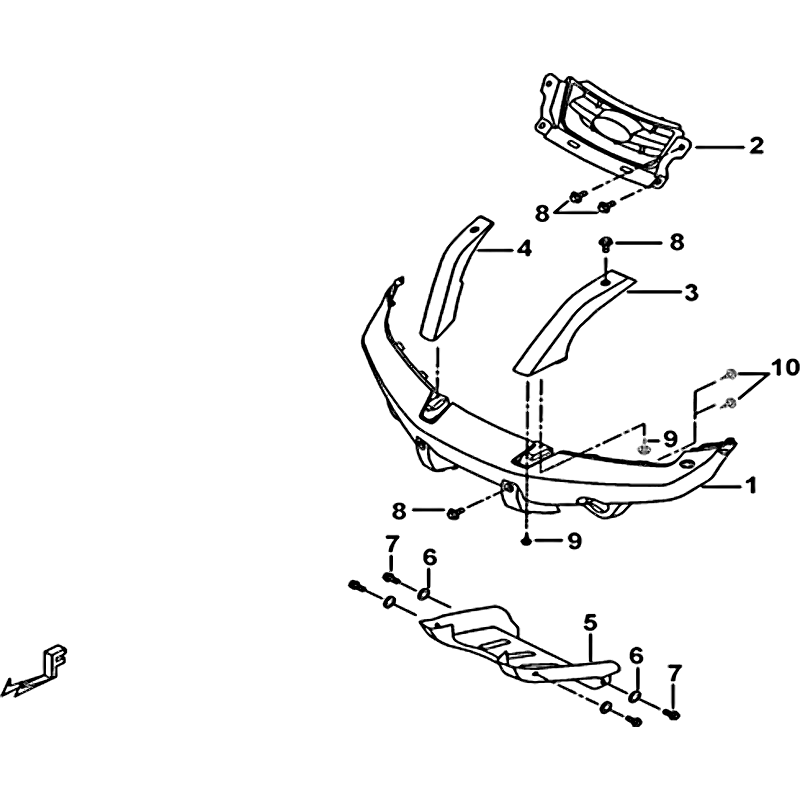 2
8
4
8
3
10
9
1
8
9
7
6
5
6
7
F