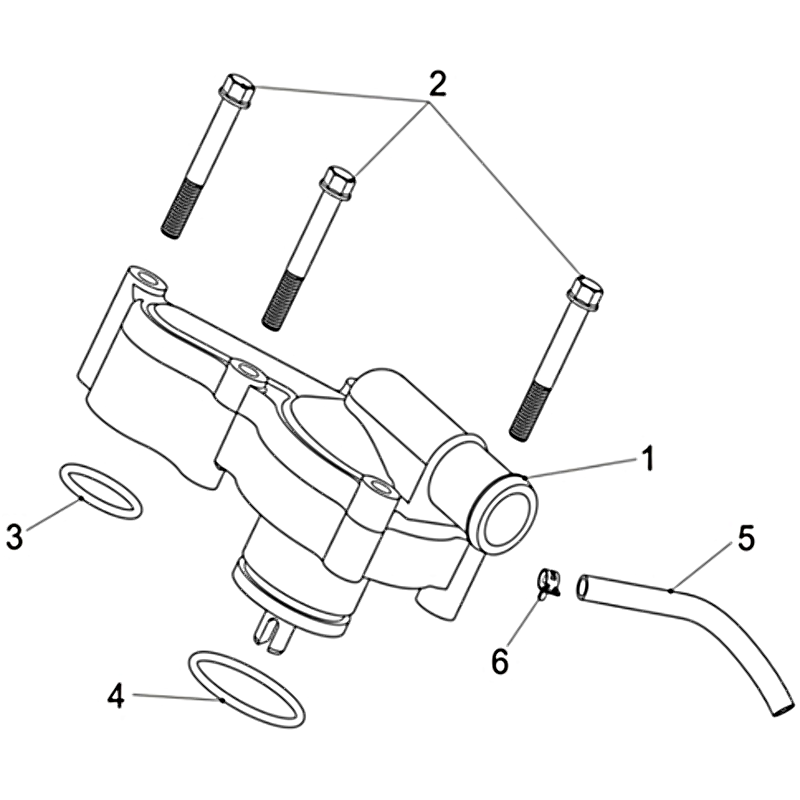 2
1
3
5
6
4