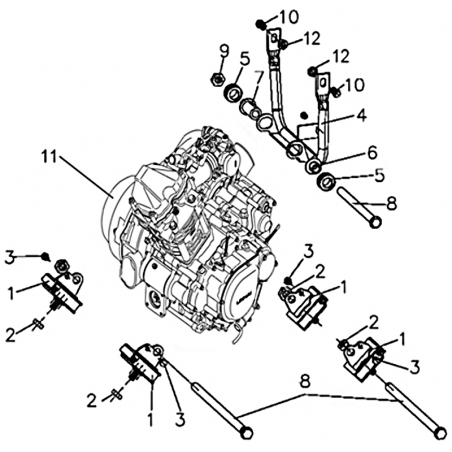 10
12
9
5
12
7
10
4
11
6
5
8
3
3
2
1
1
2
2
1
3
8
2
1
3