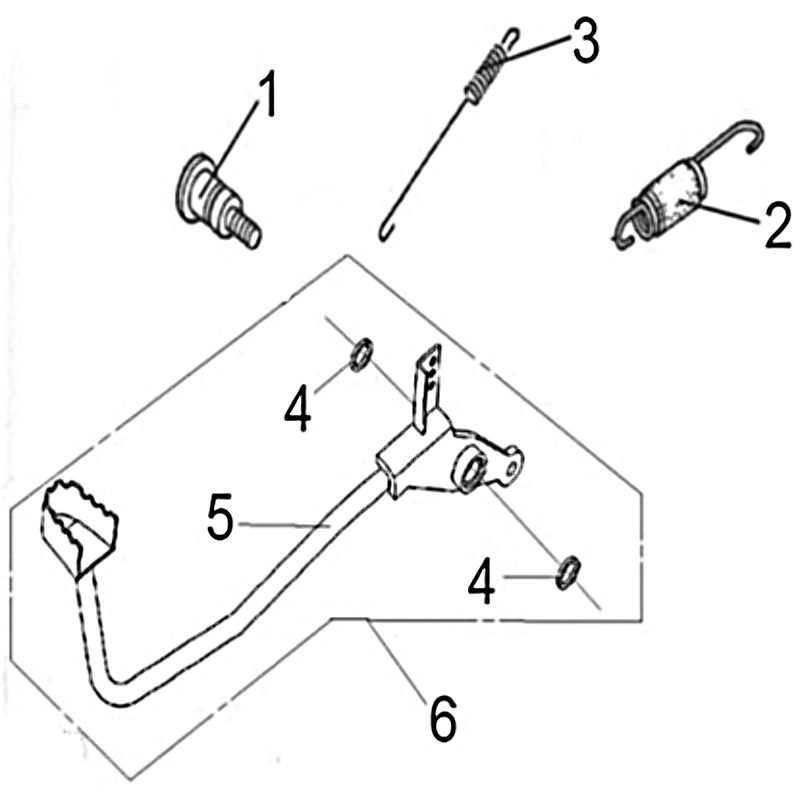 1
3
2
4
5
4
6