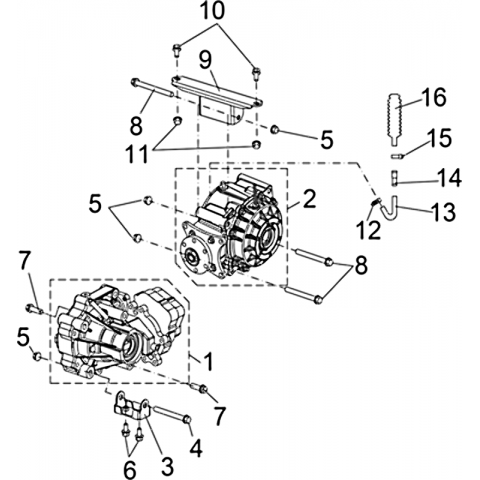 10
9
16
8
5
15
11
14
5
2
13
12
7
8
5
1
7
4
6
3