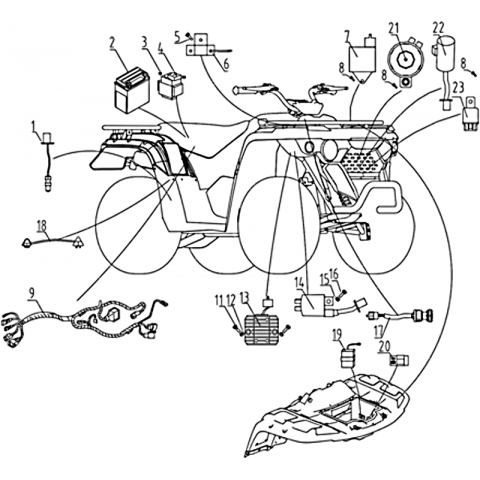 2
3
4
5
6
7
21
22
8
8
8
23
1
18
9
11
12
13
14
15
16
17
19
20