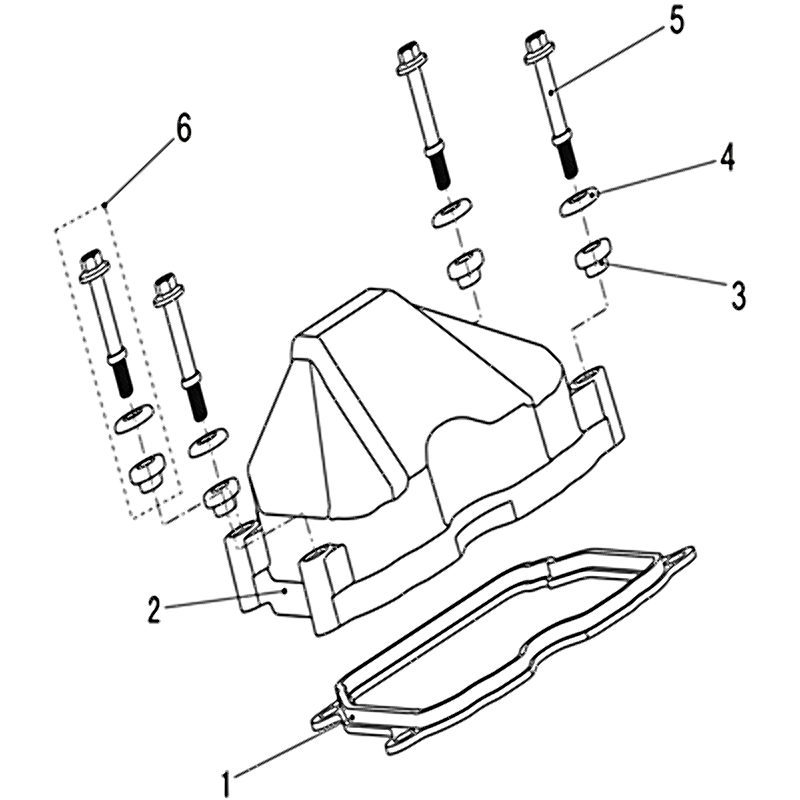 5
6
4
3
2
1