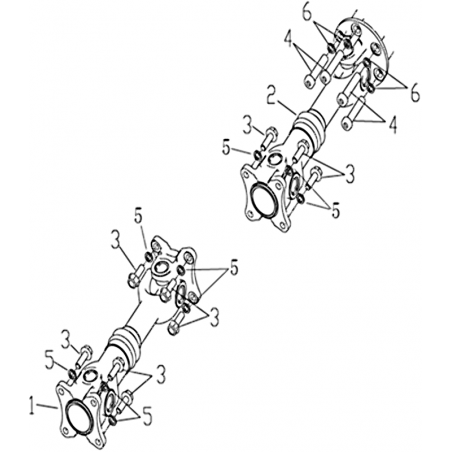 6
4
6
2
4
3
5
3
5
5
3
5
3
3
5
3
1
5