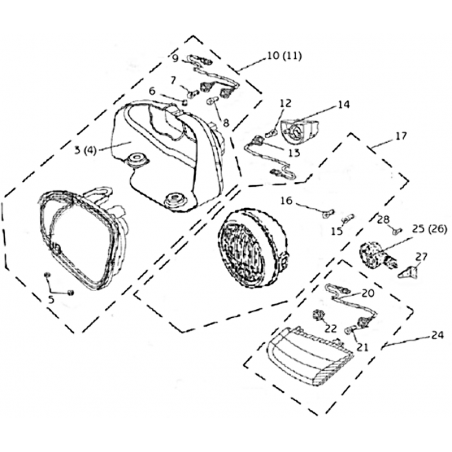 9
10 (11)
7
6
8
12
14
3 (4)
13
17
16
15
28
25 (26)
27
5
20
22
21
24