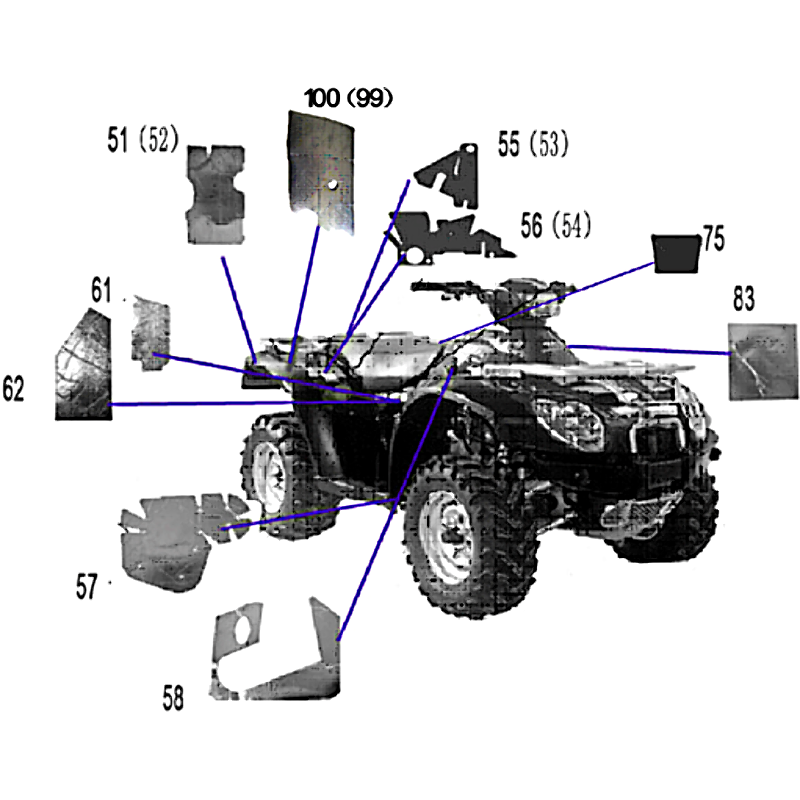 100 (99)
51 (52)
55 (53)
56 (54)
75
61
83
62
57
58