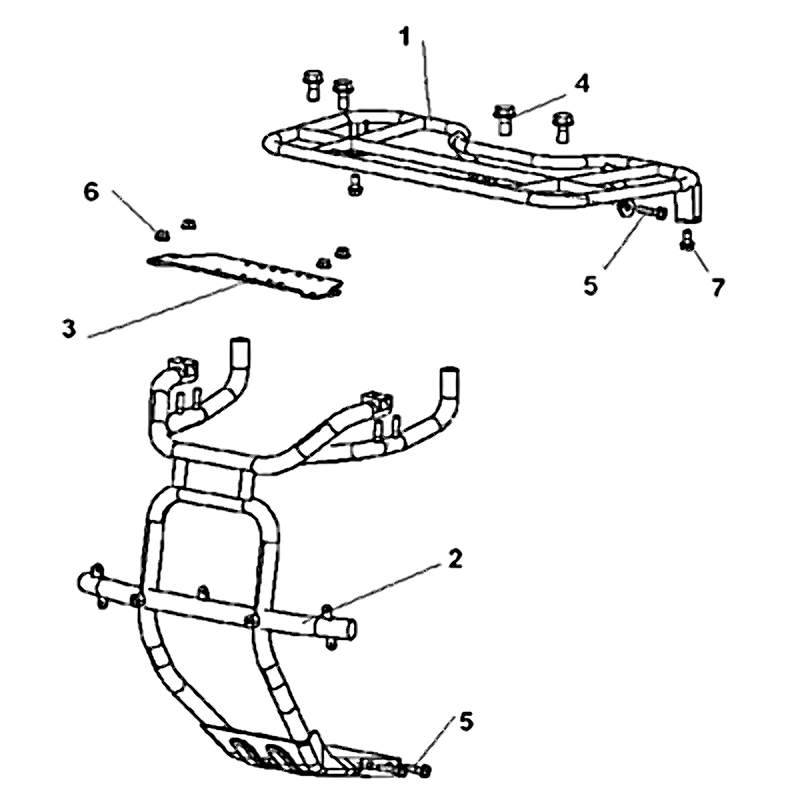 1
4
6
5
7
3
2
5