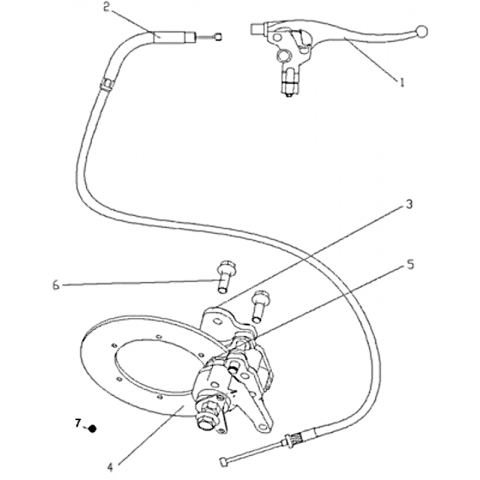 2
1
3
5
6
7
4