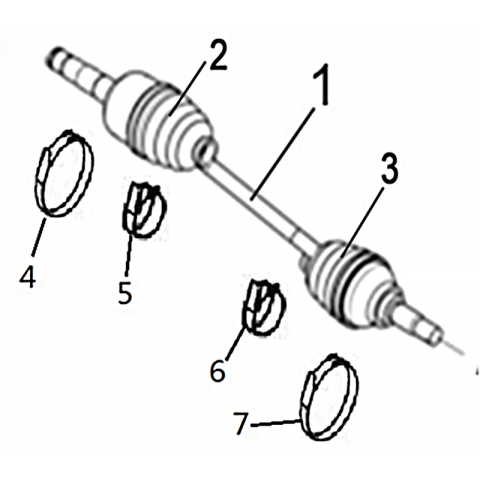 2
1
3
4
5
6
7