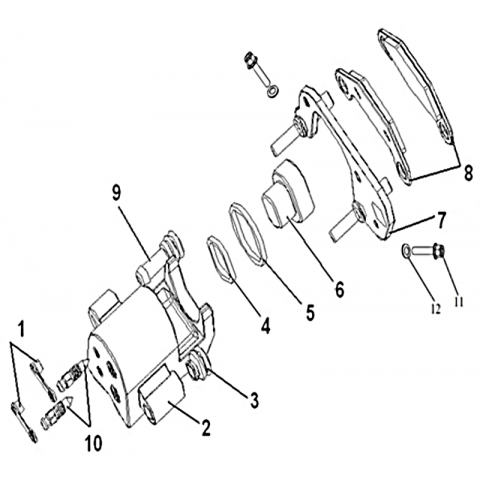 8
9
7
6
5
4
12
11
1
3
2
10