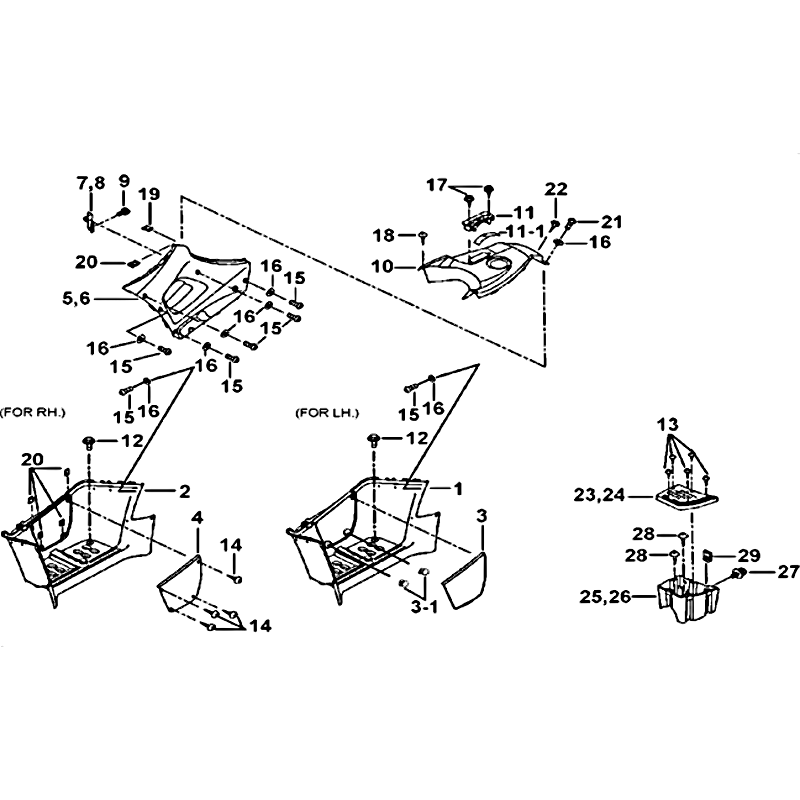 7,8
9
19
20
5,6
16
15
16
15
16
15
16
15
15
16
(FOR RH.)
12
20
2
4
14
14
17
22
11
21
18
11-1
16
10
(FOR LH.)
15
16
12
1
3
3-1
13
23,24
28
28
29
27
25,26