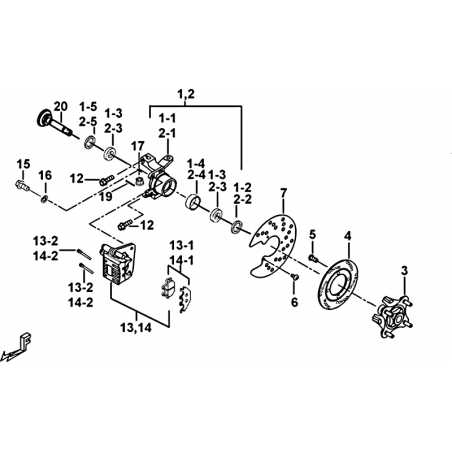 1,2
20
1-5
2-5
1-3
2-3
1-1
2-1
17
15
16
12
19
1-4
2-4
1-3
2-3
1-2
2-2
7
12
13-2
14-2
13-1
14-1
5
4
3
13-2
14-2
6
13,14
F