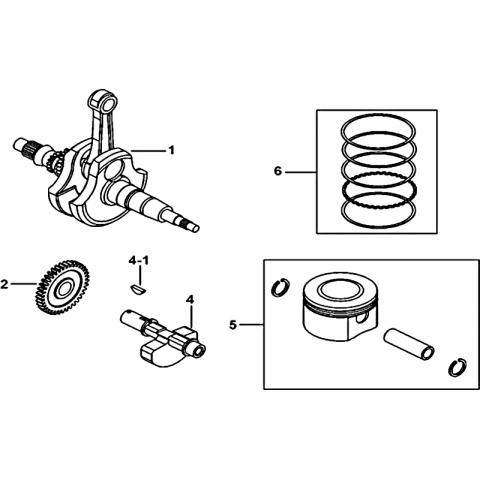 1
6
4-1
2
4
5