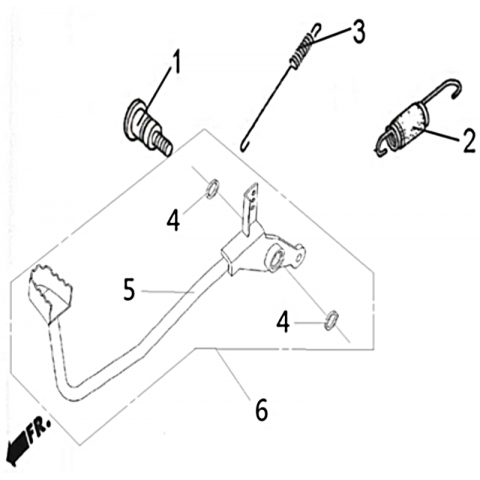 3
1
2
4
5
4
6
FR.