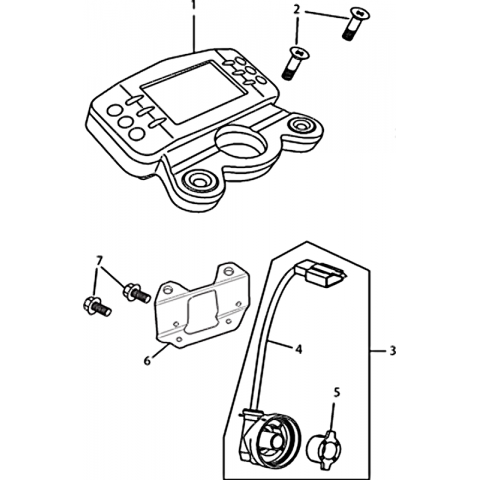 1
2
7
6
4
3
5