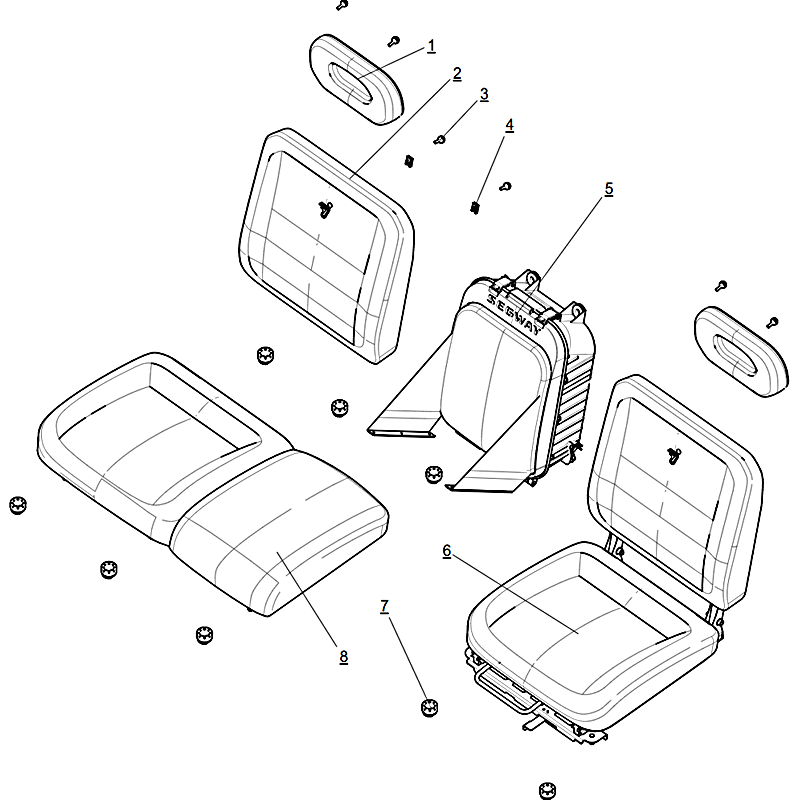 1
2
3
4
5
SEGWAY
6
7
8