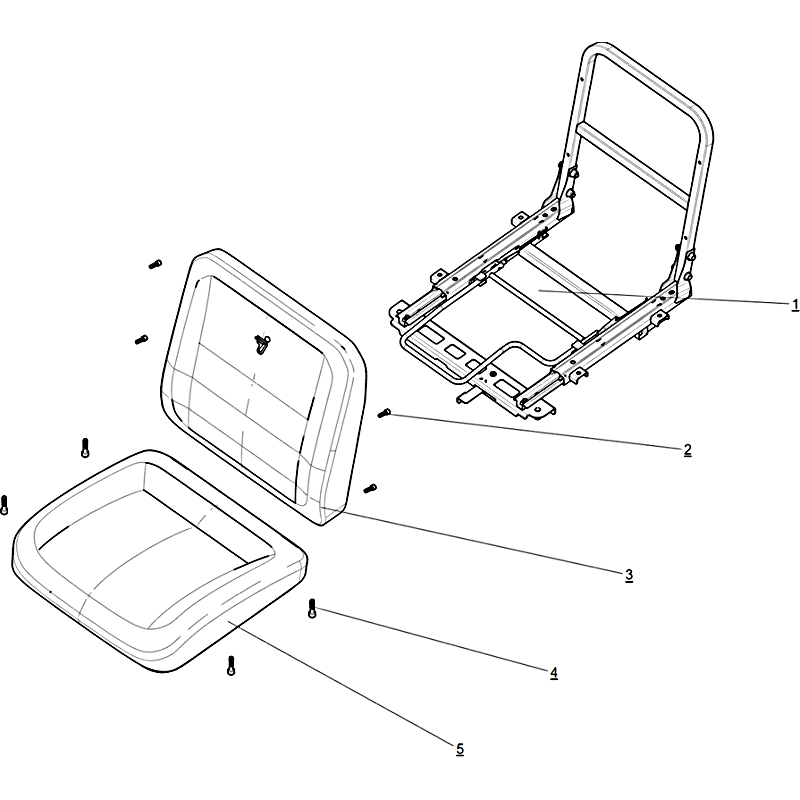 1
2
3
4
5