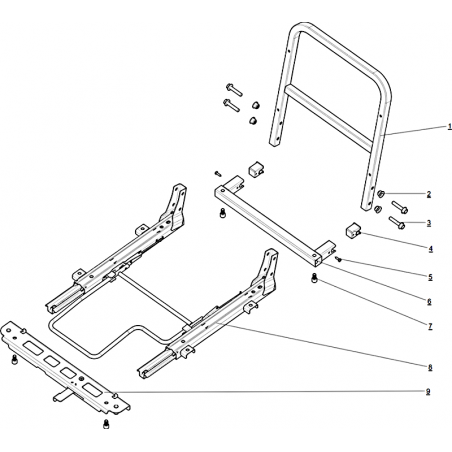 1
2
3
4
5
6
7
8
9