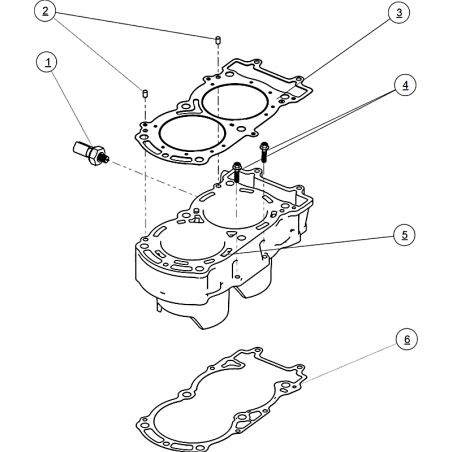 2
3
1
4
5
6