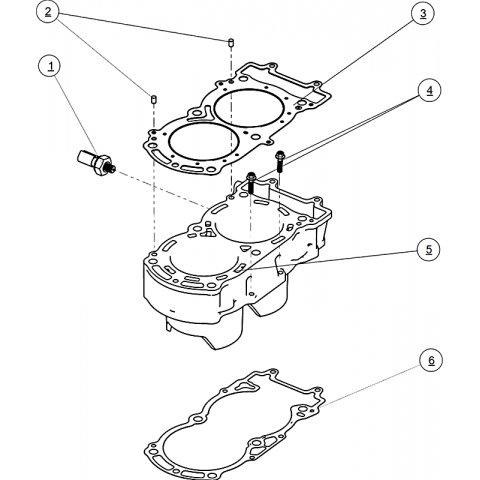 2
3
1
4
5
6