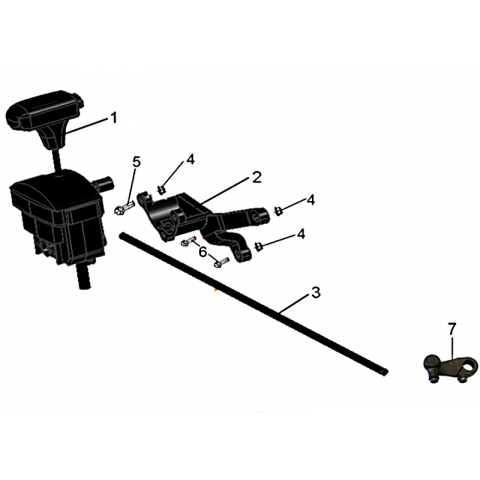 1
5
4
2
4
4
6
3
7