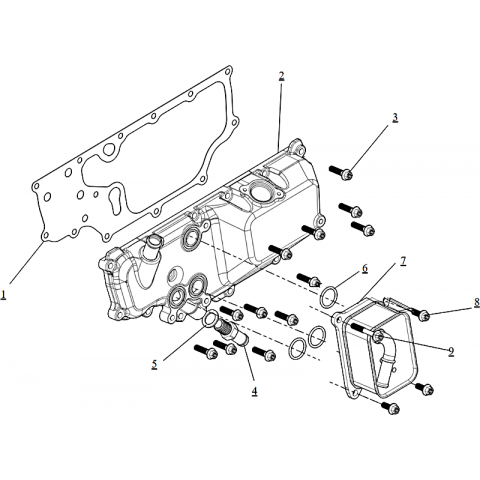 2
3
1
6
7
8
9
5
4