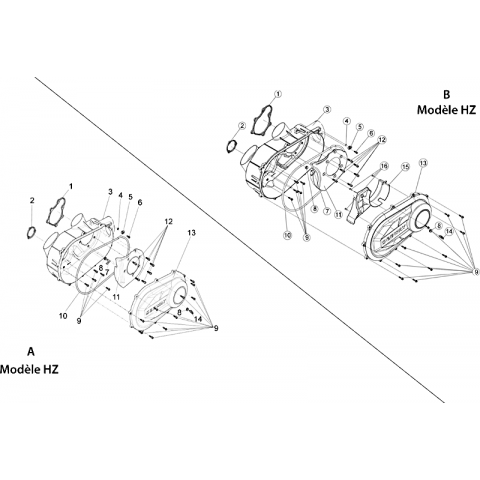 B
Modèle HZ

1
2
3
4
5
6
12
16
15
13
8
7
11
10
9
8
14
9

1
2
3
4
5
6
12
13
6
7
11
10
9
8
14
9

A
Modèle HZ