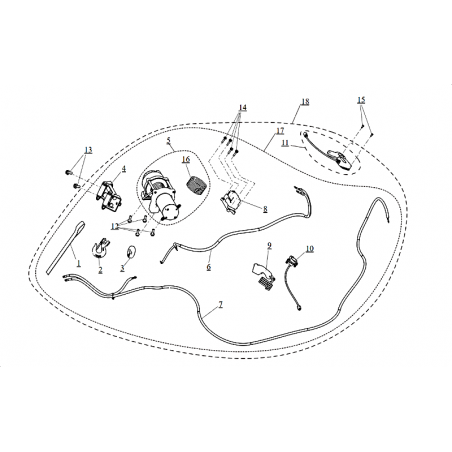 14
18
15
17
11
13
5
16
4
8
12
1
2
3
6
9
10
7