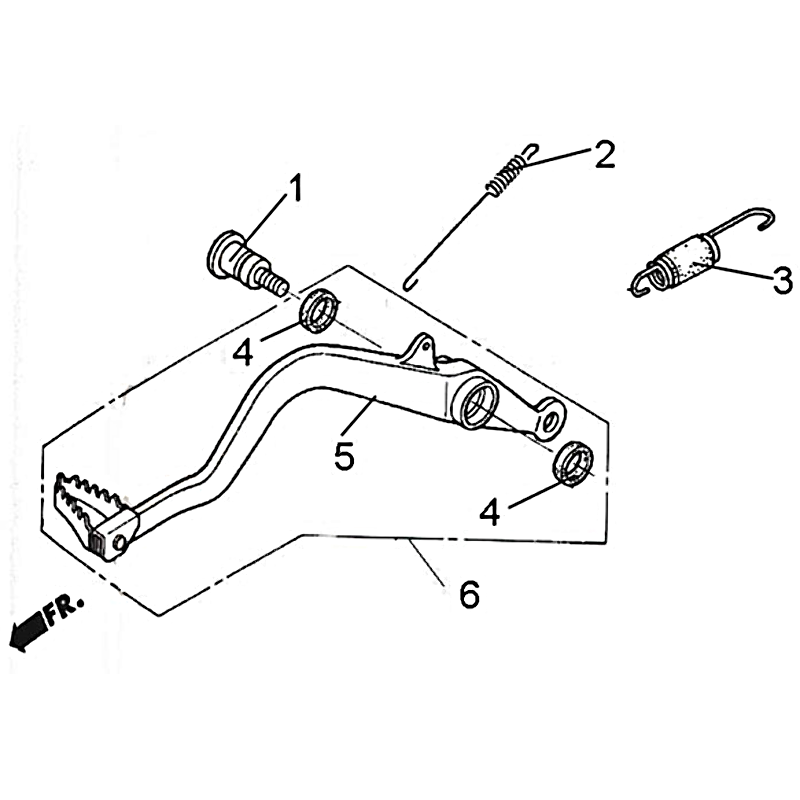 1
2
3
4
5
4
6
FR.