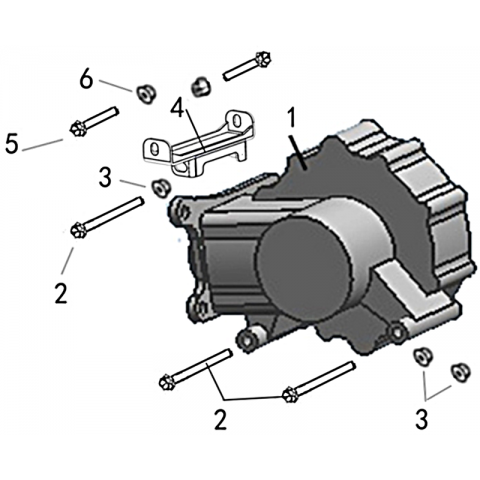 6
4
1
5
3
2
2
3