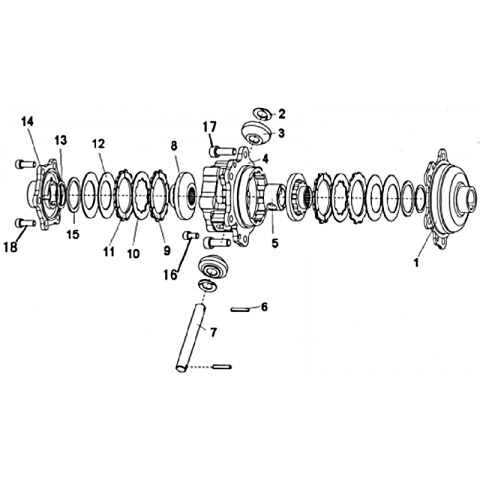 14
13
12
8
17
2
3
4
18
15
11
10
9
16
5
1
6
7