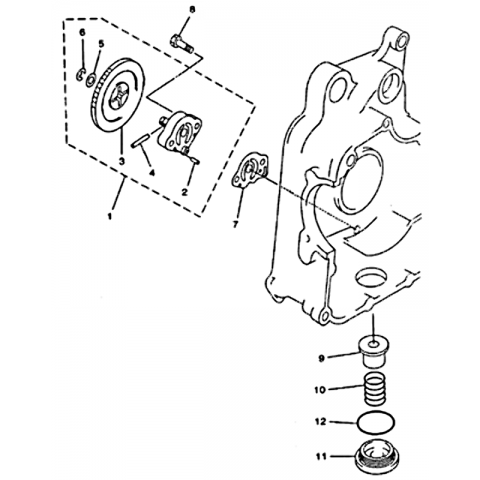 8
6
5
3
4
2
1
7
9
10
12
11