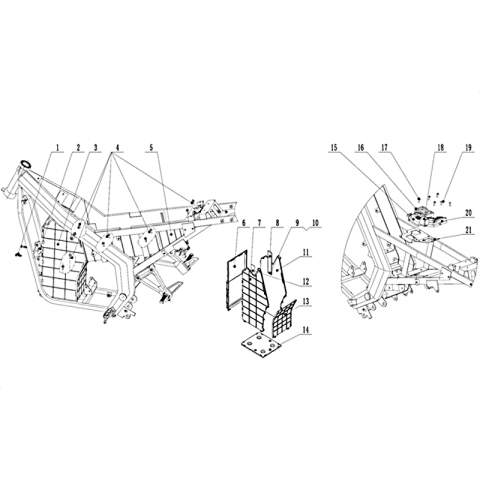 1 2 3 4 5

6 7 8 9 10

11

12

13

14

15 16 17 18 19

20

21