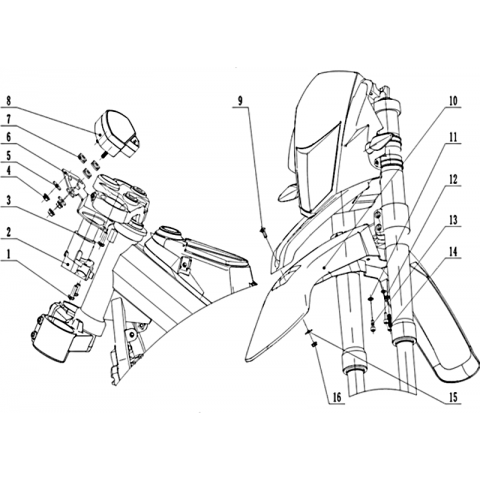 8
7
6
5
4
3
2
1
9
10
11
12
13
14
16
15