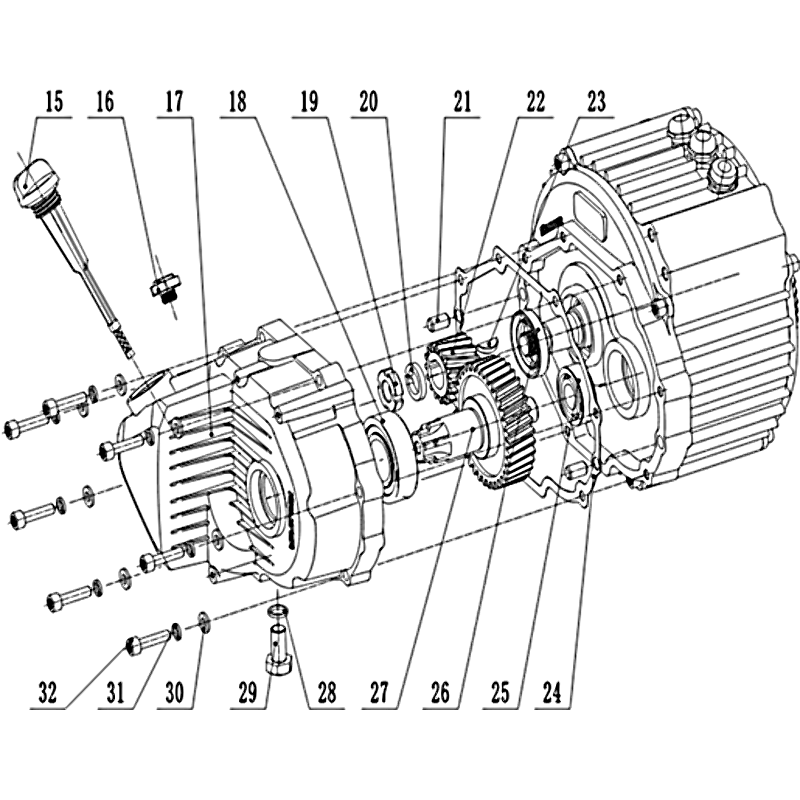 15 16 17 18 19 20 21 22 23

32 31 30 29 28 27 26 25 24