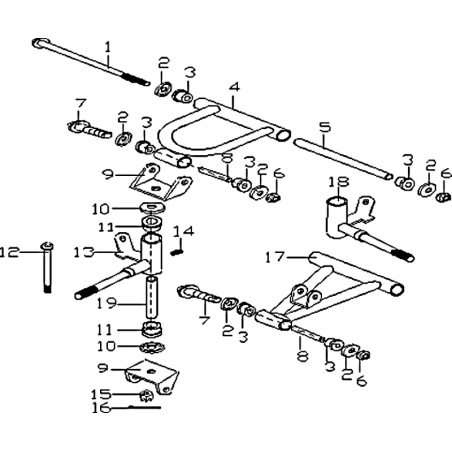 1
2
3
4
7
2
3
5
8
3
2
6
3
2
6
9
18
10
11
14
12
13
17
19
7
2
3
11
10
8
3
2
6
9
15
16