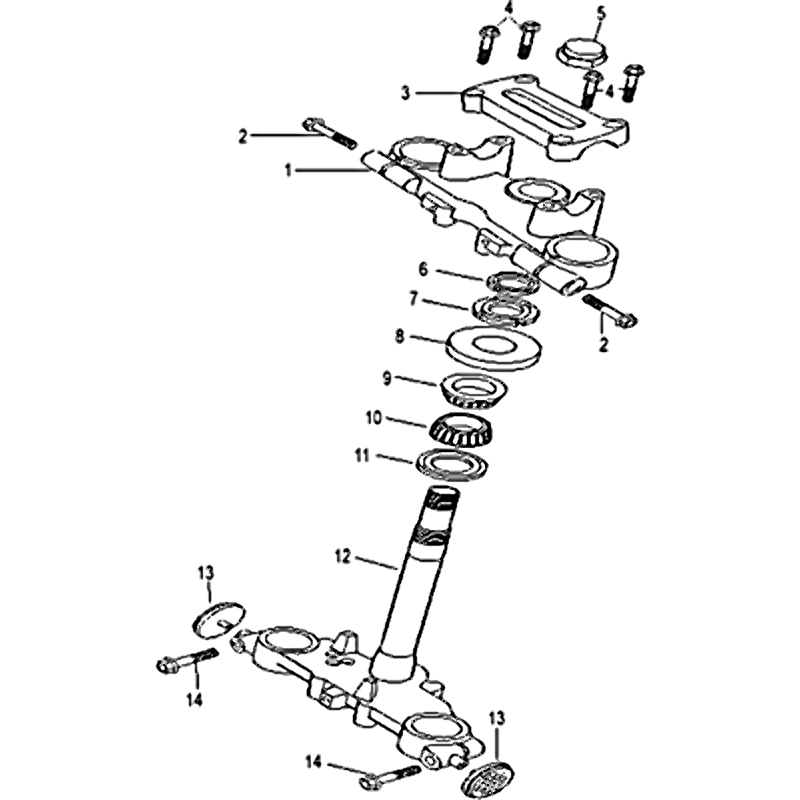 4
5
3
4
2
1
6
7
2
8
9
10
11
12
13
14
13
14