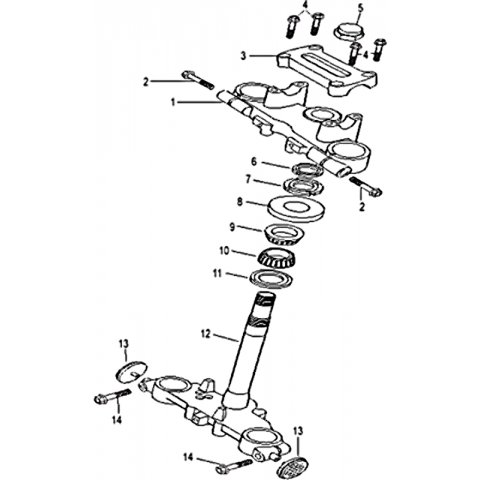 4
5
3
4
2
1
6
7
2
8
9
10
11
12
13
14
13
14