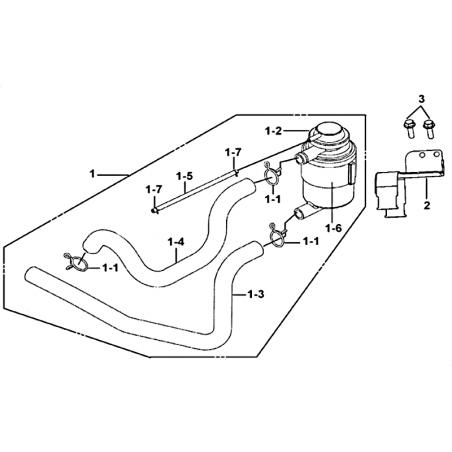 3
1-2
1-7
1
1-5
1-7
1-1
2
1-6
1-4
1-1
1-1
1-3