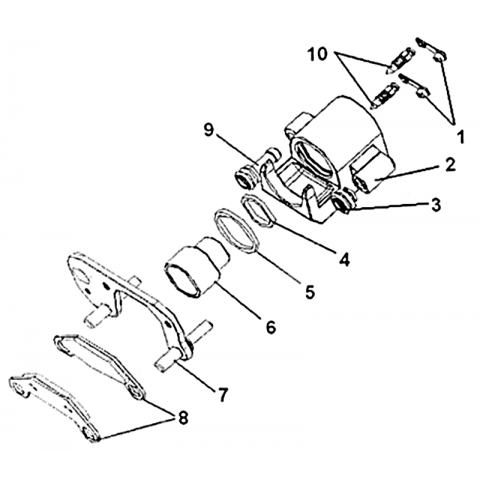 10
1
9
2
3
4
5
6
7
8