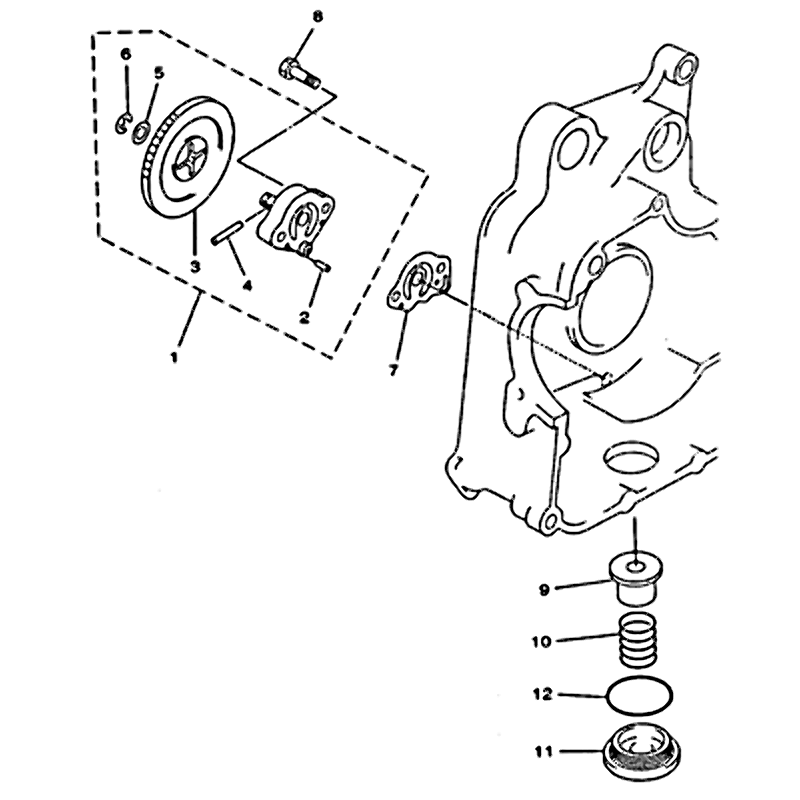 8
6
5
3
4
2
1
7
9
10
12
11