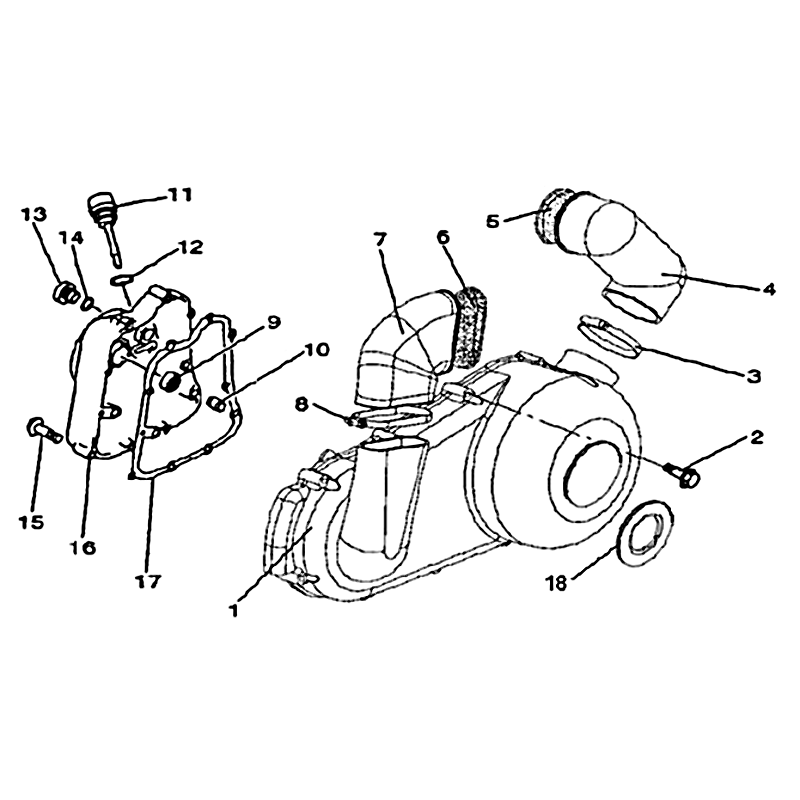 11
13
14
12
5
7
6
4
9
10
3
8
2
15
16
17
1
18