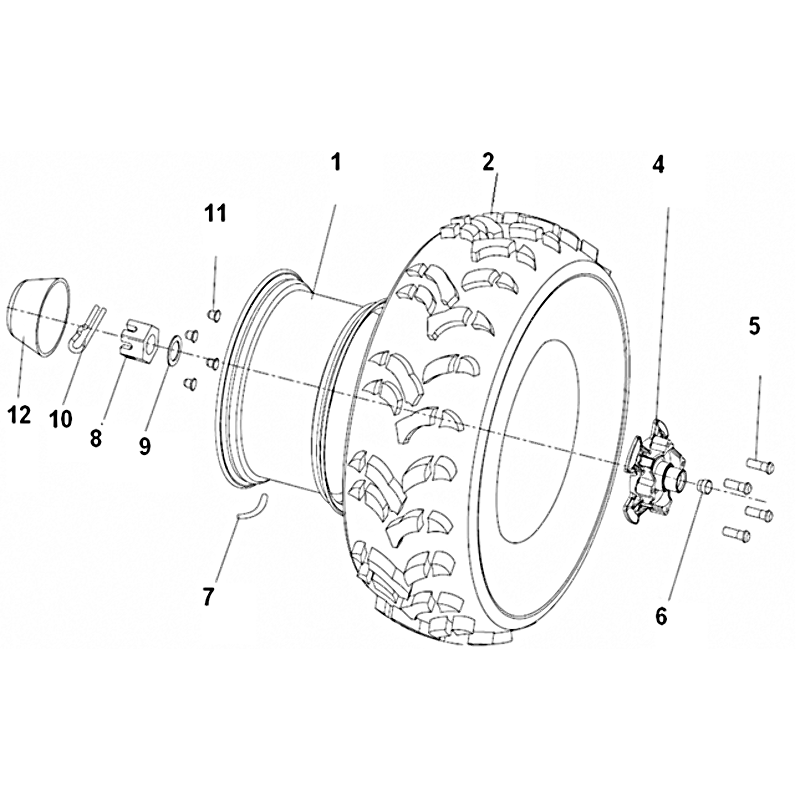 1
2
4
11
5
12
10
8
9
7
6