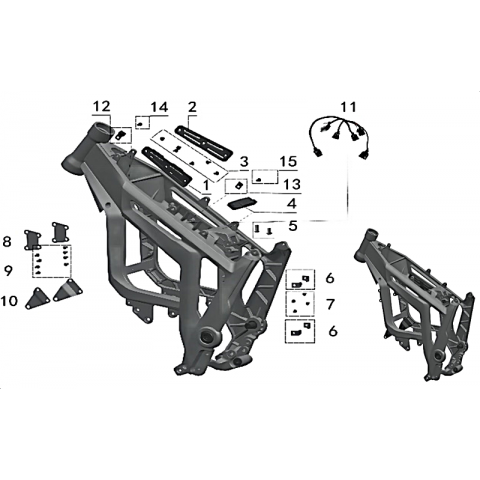 12
14
2
11
3
15
1
13
4
5
8
9
10
6
7
6