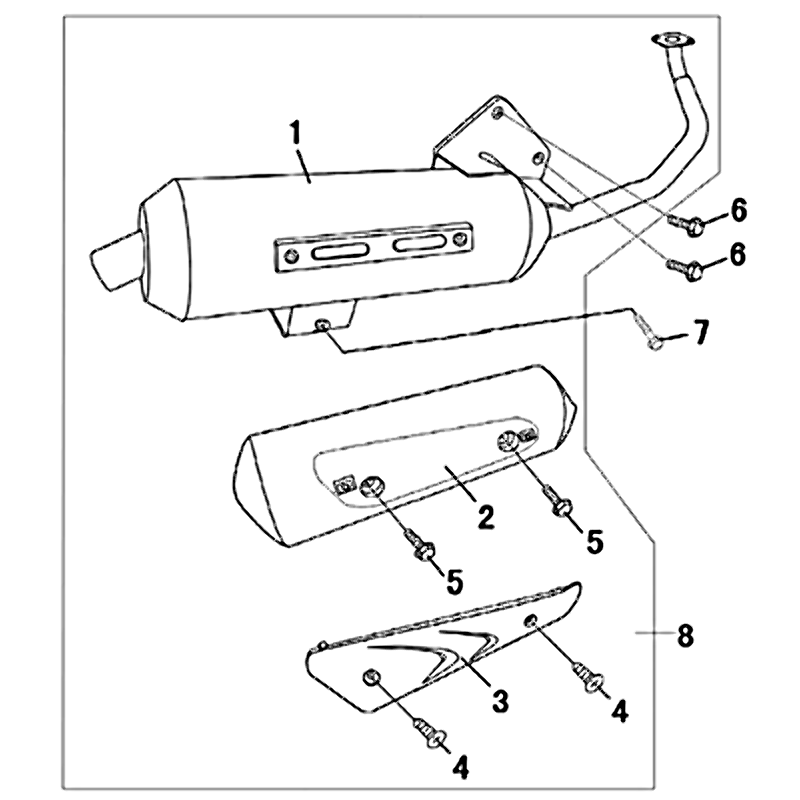 1
6
6
7
2
5
5
8
3
4
4