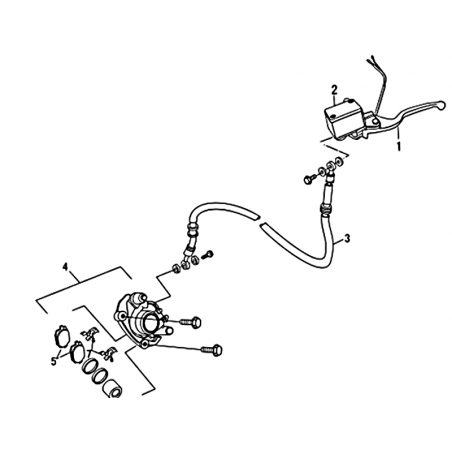 2
1
3
4
5